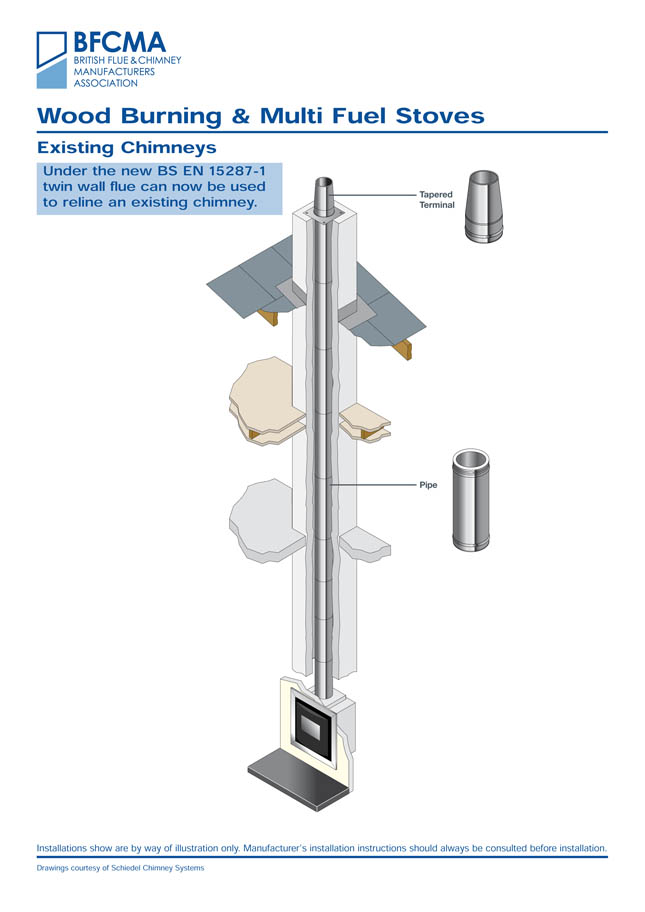 BFCMA
BRITISH FLUE & CHIMNEY MANUFACTURERS ASSOCIATION

Wood Burning & Multi Fuel Stoves

Existing Chimneys

Under the new BS EN 15287-1 twin wall flue can now be used to reline an existing chimney.

Tapered Terminal

Pipe

Installations show are by way of illustration only. Manufacturer's installation instructions should always be consulted before installation.

Drawings courtesy of Schiedel Chimney Systems